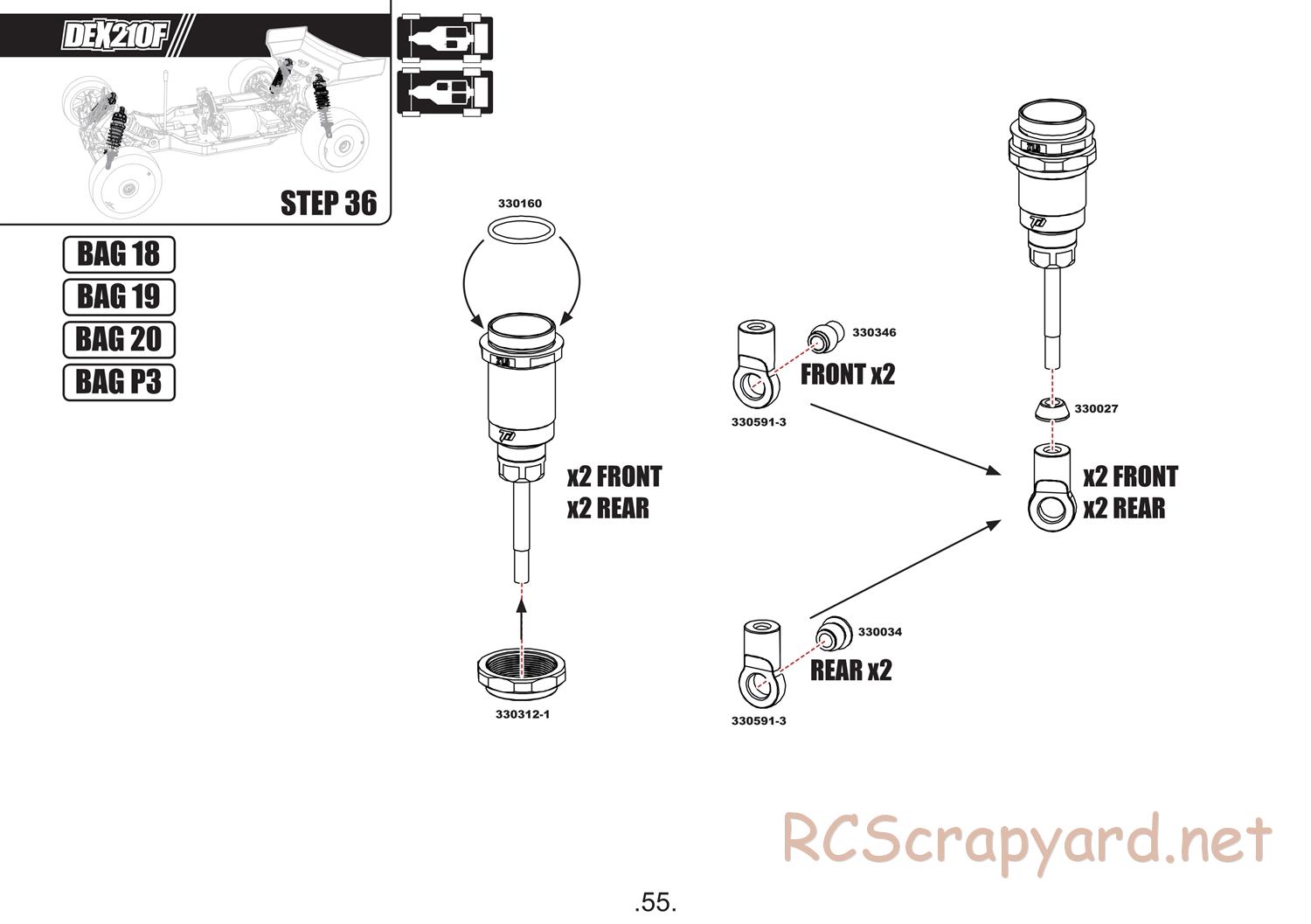 DEX210F

STEP 36

BAG 18
BAG 19
BAG 20
BAG P3

330160

x2 FRONT
x2 REAR

330312-1

330346
FRONT x2
330591-3

330034
REAR x2
330591-3

330027

x2 FRONT
x2 REAR

RCScrapyard.net

.55.