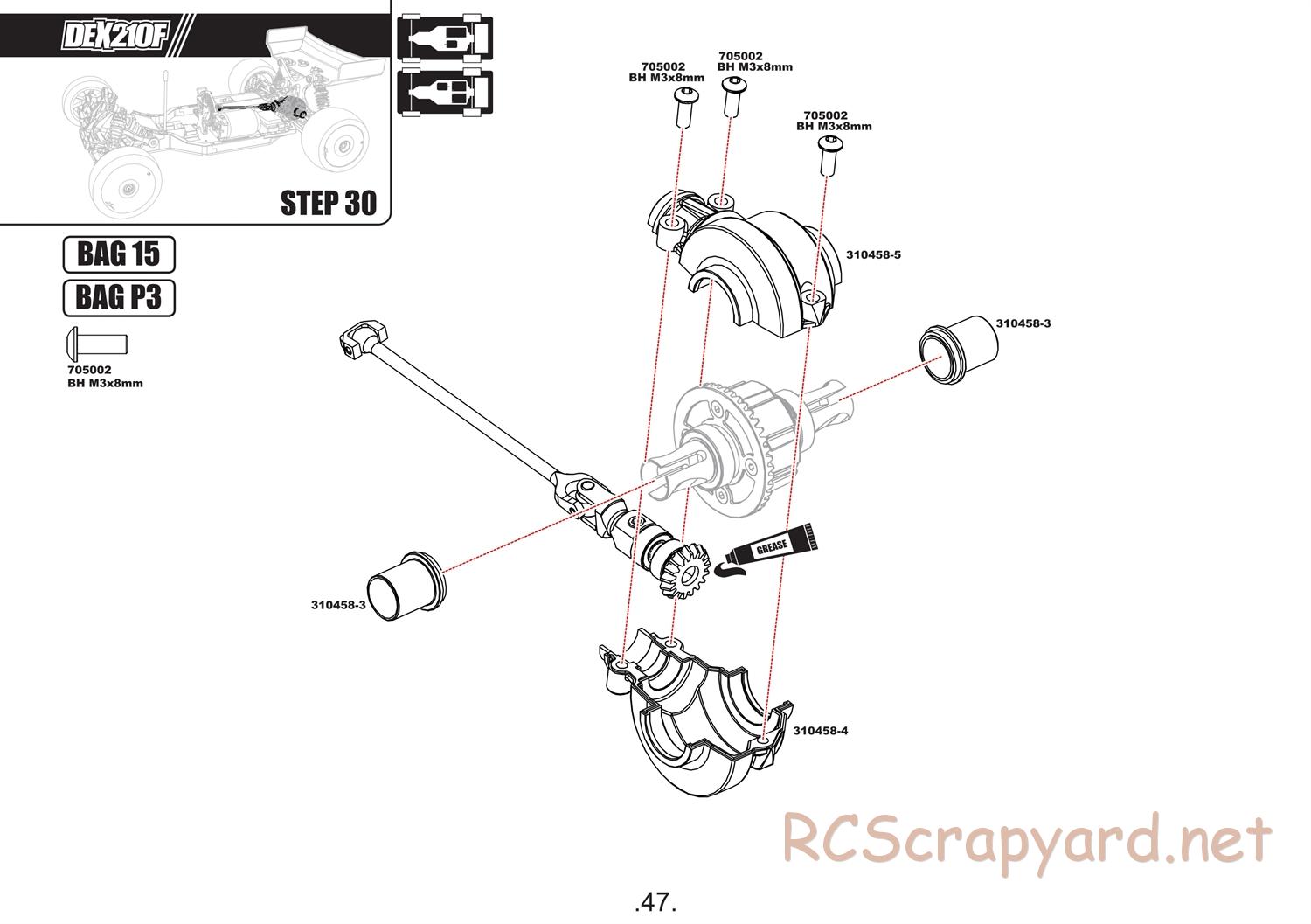 DEX210F

STEP 30

BAG 15

BAG P3

705002
BH M3x8mm

705002
BH M3x8mm

705002
BH M3x8mm

705002
BH M3x8mm

310458-5

310458-3

GREASE

310458-3

310458-4

RCScrapyard.net

.47.