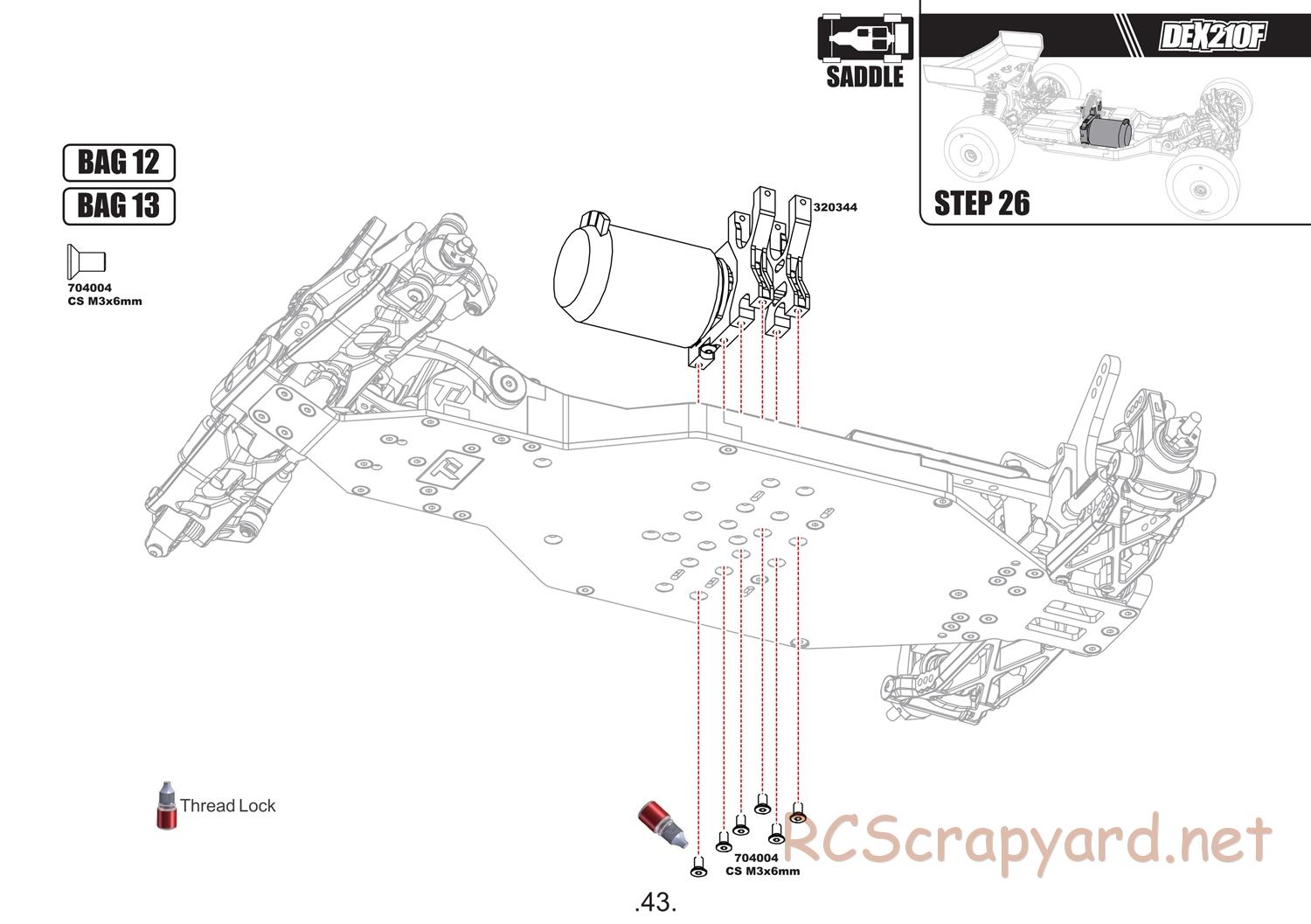 SADDLE

DEX210F

STEP 26

BAG 12

BAG 13

704004
CS M3x6mm

320344

Thread Lock

704004
CS M3x6mm

RCScrapyard.net

.43.