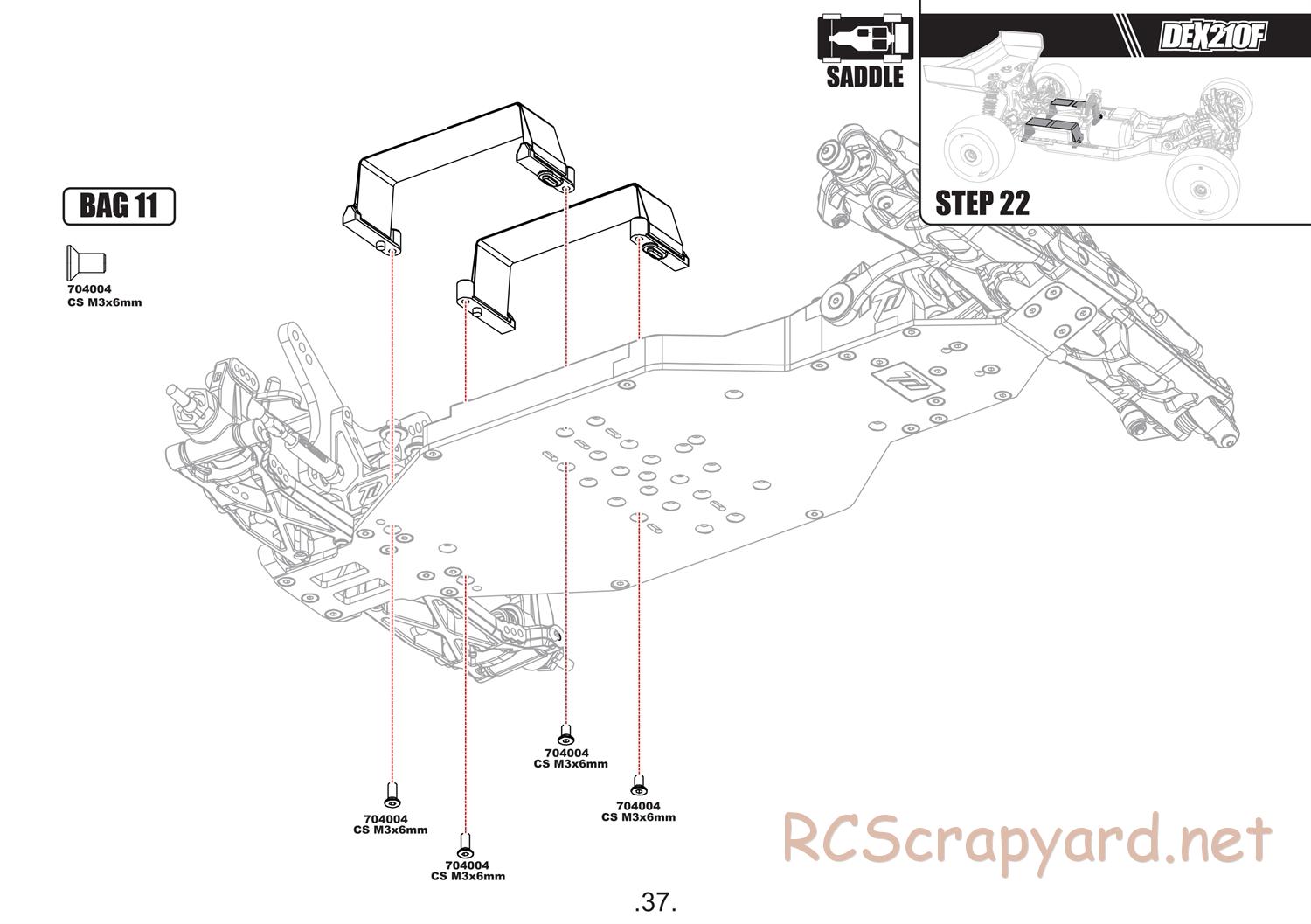 SADDLE

DEX210F

STEP 22

BAG 11

704004
CS M3x6mm

704004
CS M3x6mm

704004
CS M3x6mm

704004
CS M3x6mm

704004
CS M3x6mm

RCScrapyard.net

.37.