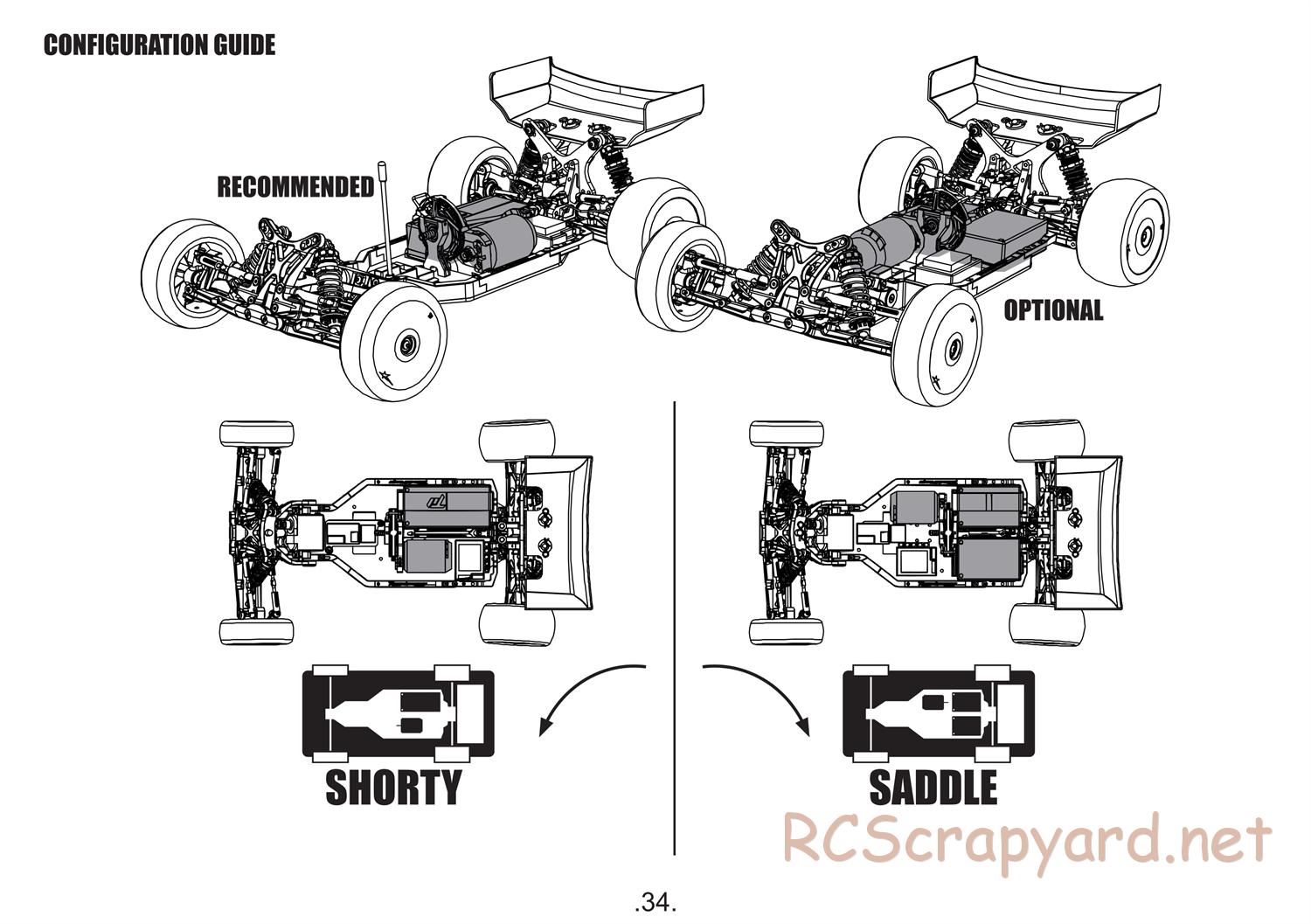 CONFIGURATION GUIDE

RECOMMENDED

OPTIONAL

SHORTY

SADDLE

RCScrapyard.net

.34.