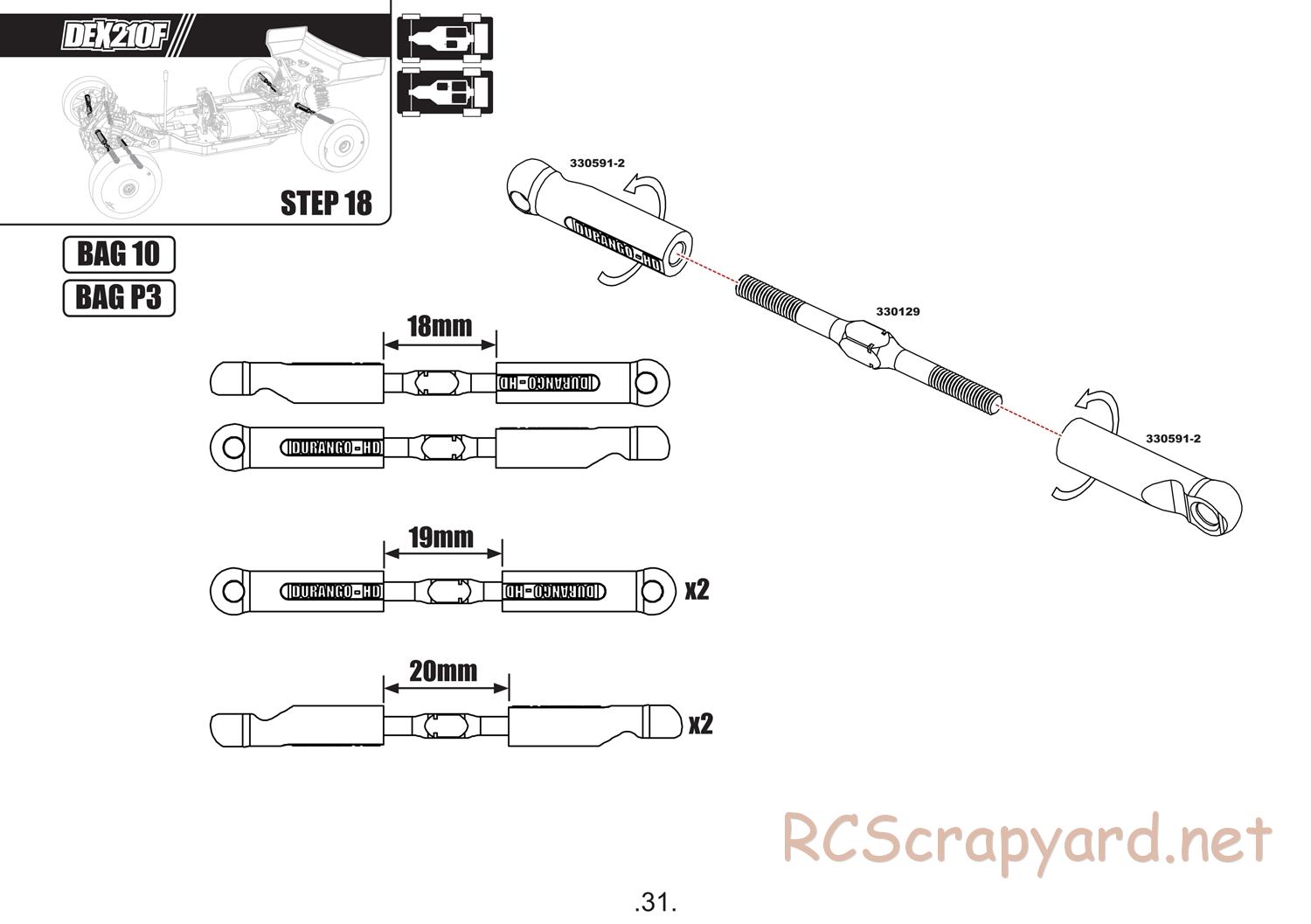 DEX210F

STEP 18

BAG 10

BAG P3

330591-2

DURANGO-HD

330129

330591-2

18mm

DURANGO-HD

DURANGO-HD

19mm

DURANGO-HD

DURANGO-HD

x2

20mm

x2

RCScrapyard.net

.31.