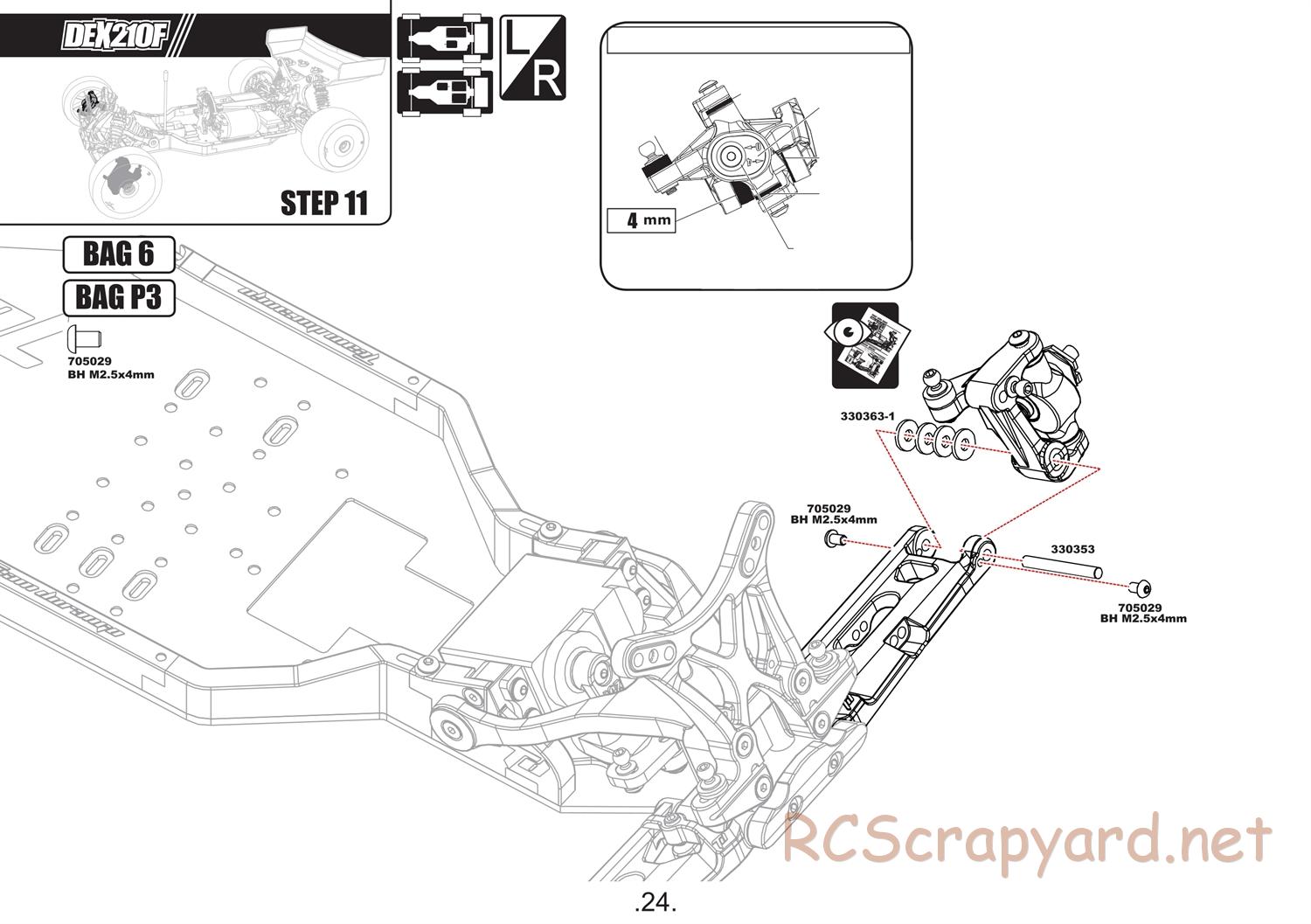 DEX210F

STEP 11

L
R

4 mm

BAG 6

BAG P3

705029
BH M2.5x4mm

330363-1

705029
BH M2.5x4mm

330353

705029
BH M2.5x4mm

RCScrapyard.net

.24.