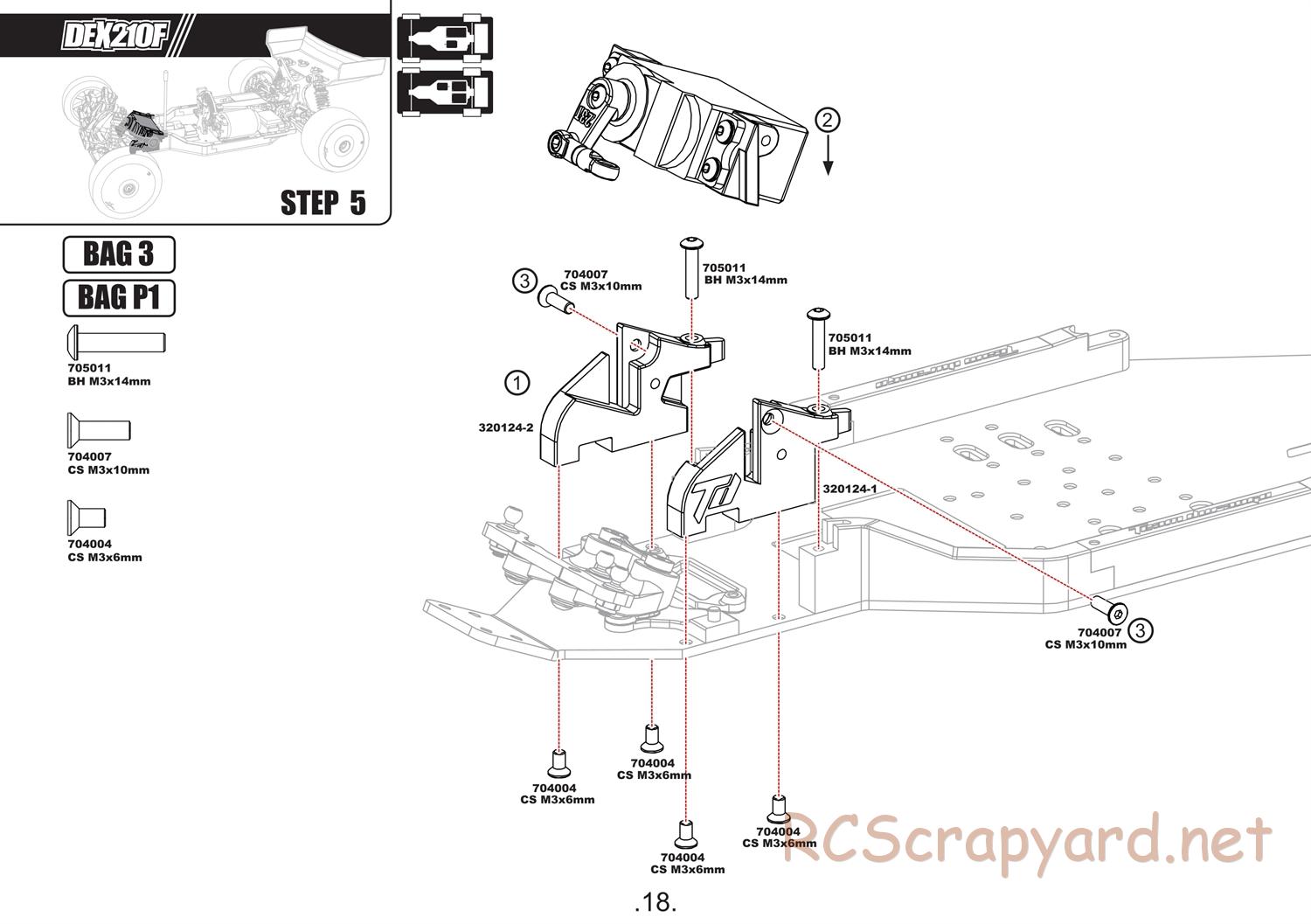 DEX210F

STEP 5

BAG 3

BAG P1

705011
BH M3x14mm

704007
CS M3x10mm

704004
CS M3x6mm

2

3
704007
CS M3x10mm

705011
BH M3x14mm

705011
BH M3x14mm

1

320124-2

320124-1

704007
CS M3x10mm
3

704004
CS M3x6mm

704004
CS M3x6mm

704004
CS M3x6mm

704004
CS M3x6mm

RCScrapyard.net

.18.