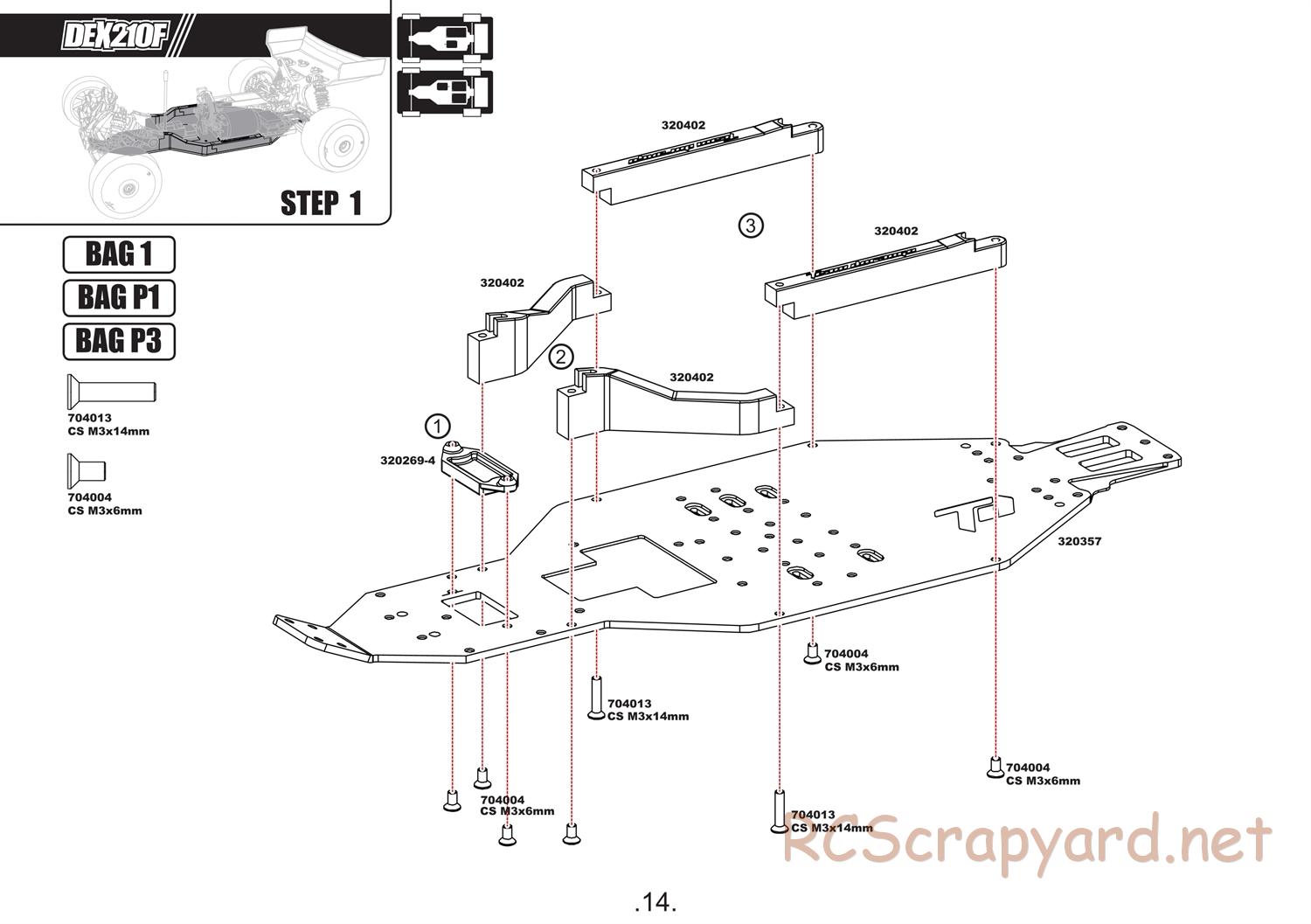 DEX210F

STEP 1

BAG 1

BAG P1

BAG P3

704013
CS M3x14mm

704004
CS M3x6mm

320402

③

320402

320402

②

320402

①

320269-4

320357

704004
CS M3x6mm

704013
CS M3x14mm

704004
CS M3x6mm

704004
CS M3x6mm

704013
CS M3x14mm

RCScrapyard.net

.14.