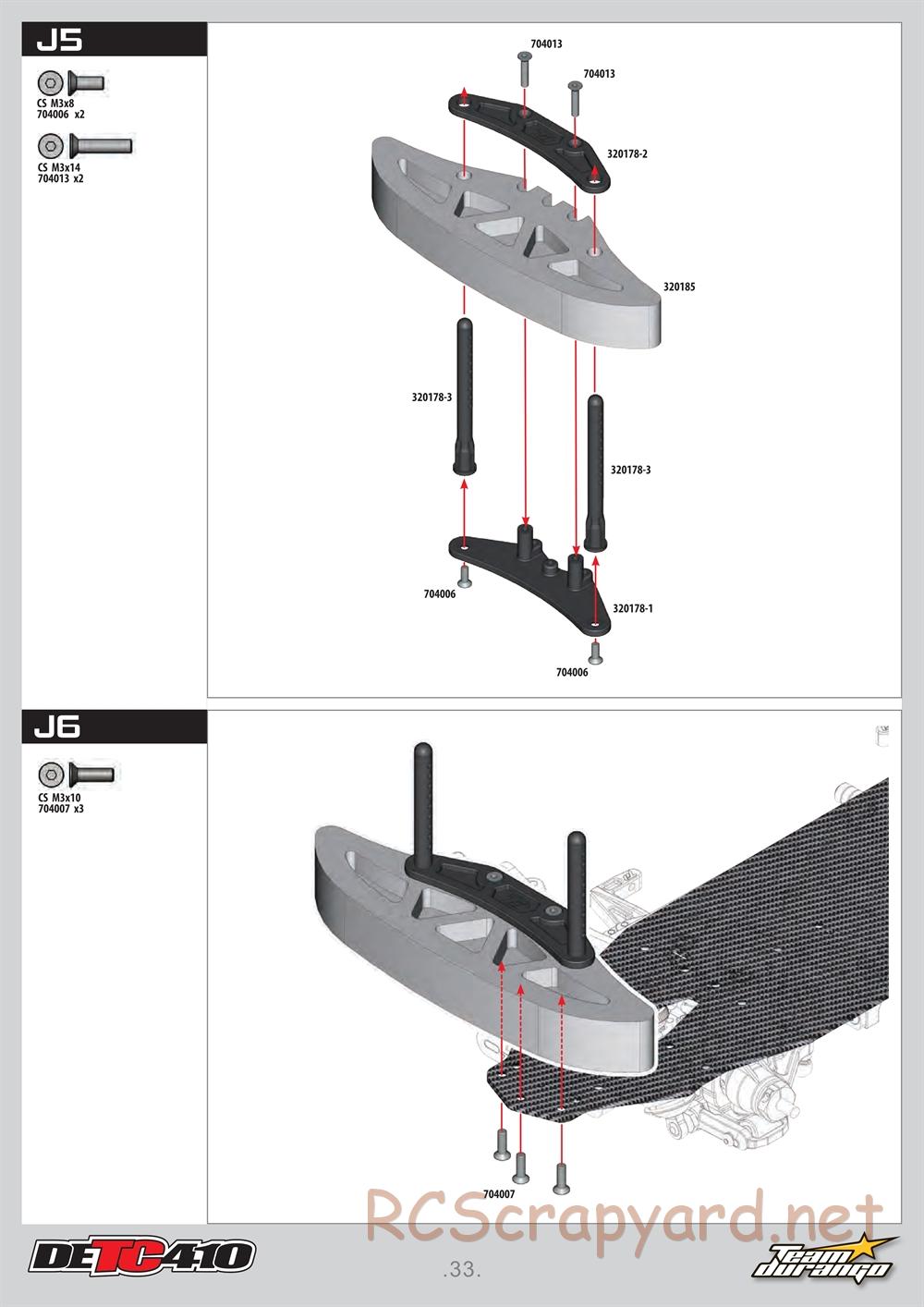 J5

CS M3x8
704006 x2

CS M3x14
704013 x2

704013
704013
320178-2
320185
320178-3
320178-3
704006
320178-1
704006

J6

CS M3x10
704007 x3

704007

RCScrapyard.net

DETC410

.33.

Team durango