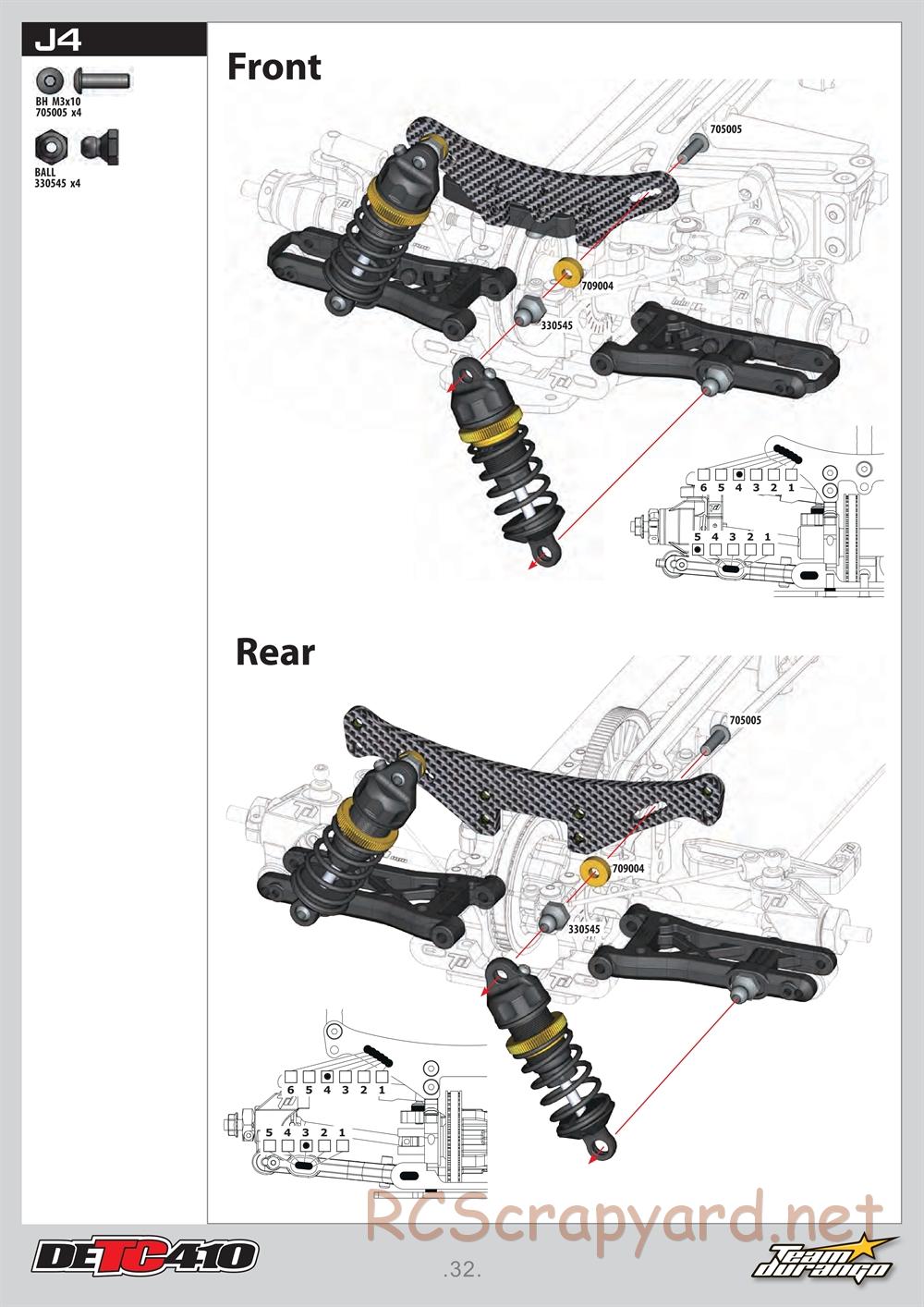 J4

BH M3x10
705005 x4

BALL
330545 x4

Front

705005

709004

330545

6 5 4 3 2 1

5 4 3 2 1

Rear

705005

709004

330545

6 5 4 3 2 1

5 4 3 2 1

RCScrapyard.net

DETC410

.32.

Team durango