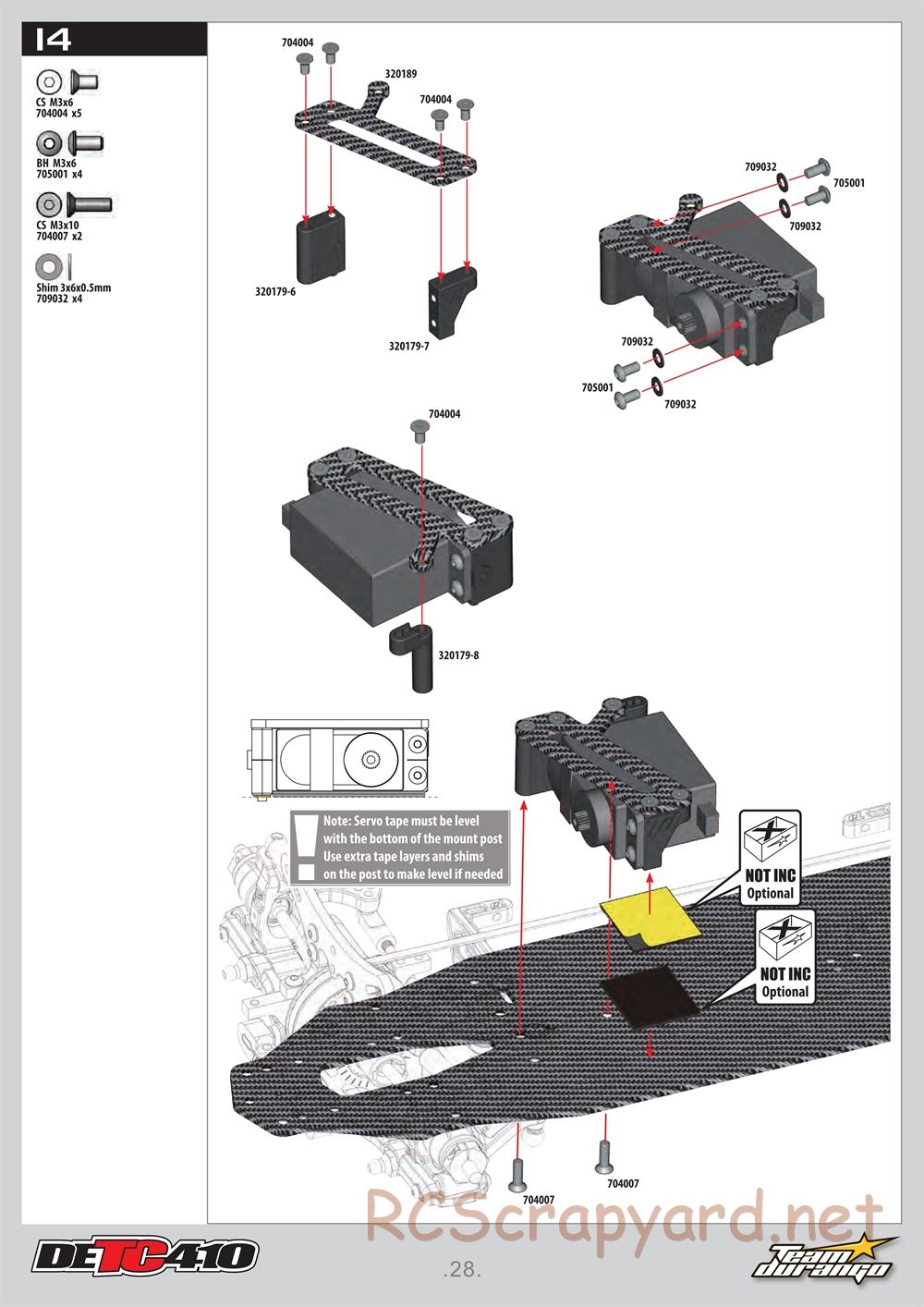 14

CS M3x6
704004 x5

BH M3x6
705001 x4

CS M3x10
704007 x2

Shim 3x6x0.5mm
709032 x4

704004

320189

704004

320179-6

320179-7

709032

705001

709032

709032

705001

709032

704004

320179-8

Note: Servo tape must be level with the bottom of the mount post
Use extra tape layers and shims on the post to make level if needed

NOT INC
Optional

NOT INC
Optional

704007

704007

RCScrapyard.net

DETC410

.28.

Team durango