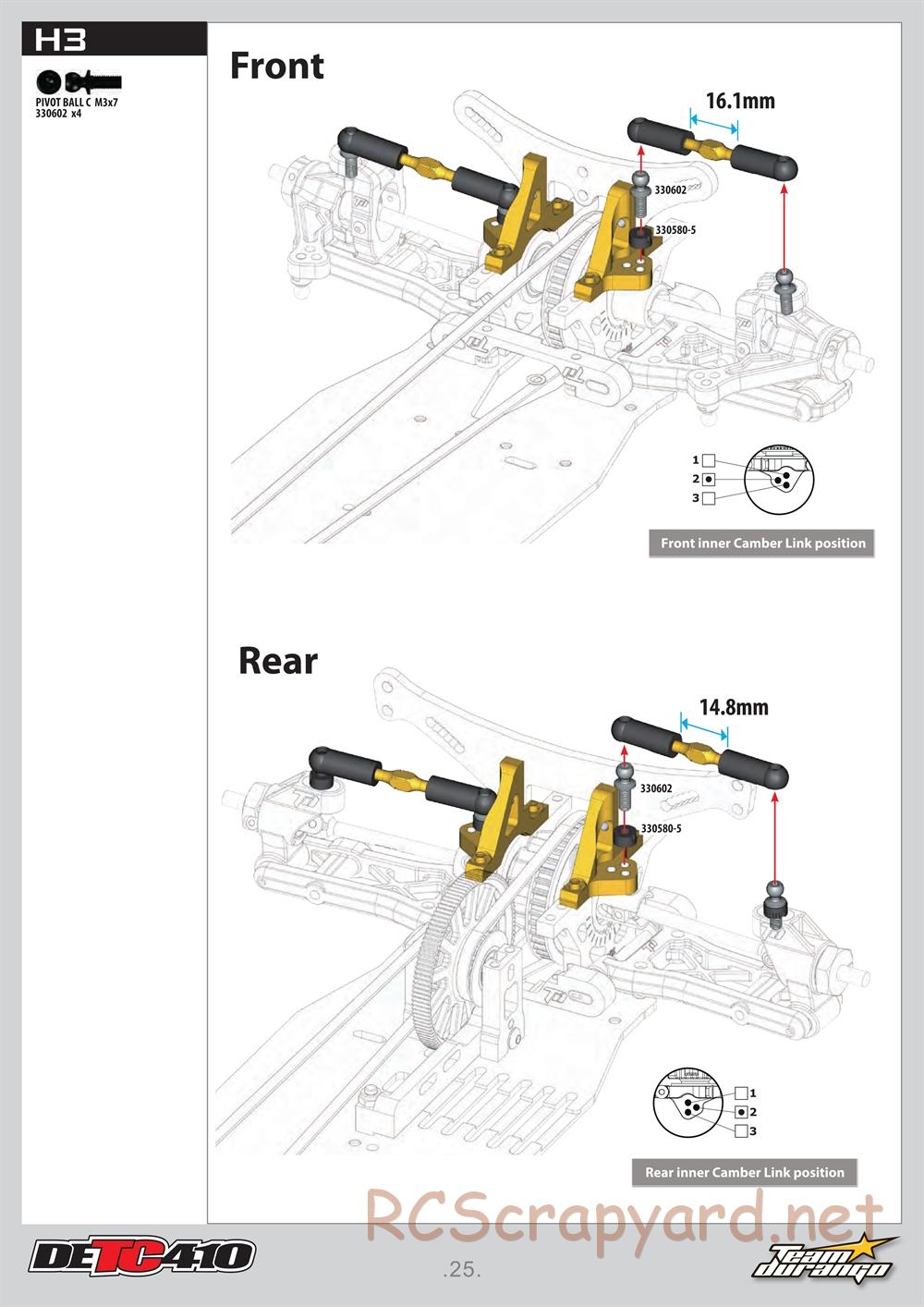 H3

PIVOT BALL C M3x7
330602 x4

Front

16.1mm

330602

330580-5

1
2
3

Front inner Camber Link position

Rear

14.8mm

330602

330580-5

1
2
3

Rear inner Camber Link position

RCScrapyard.net

DETC410

.25.

Team durango