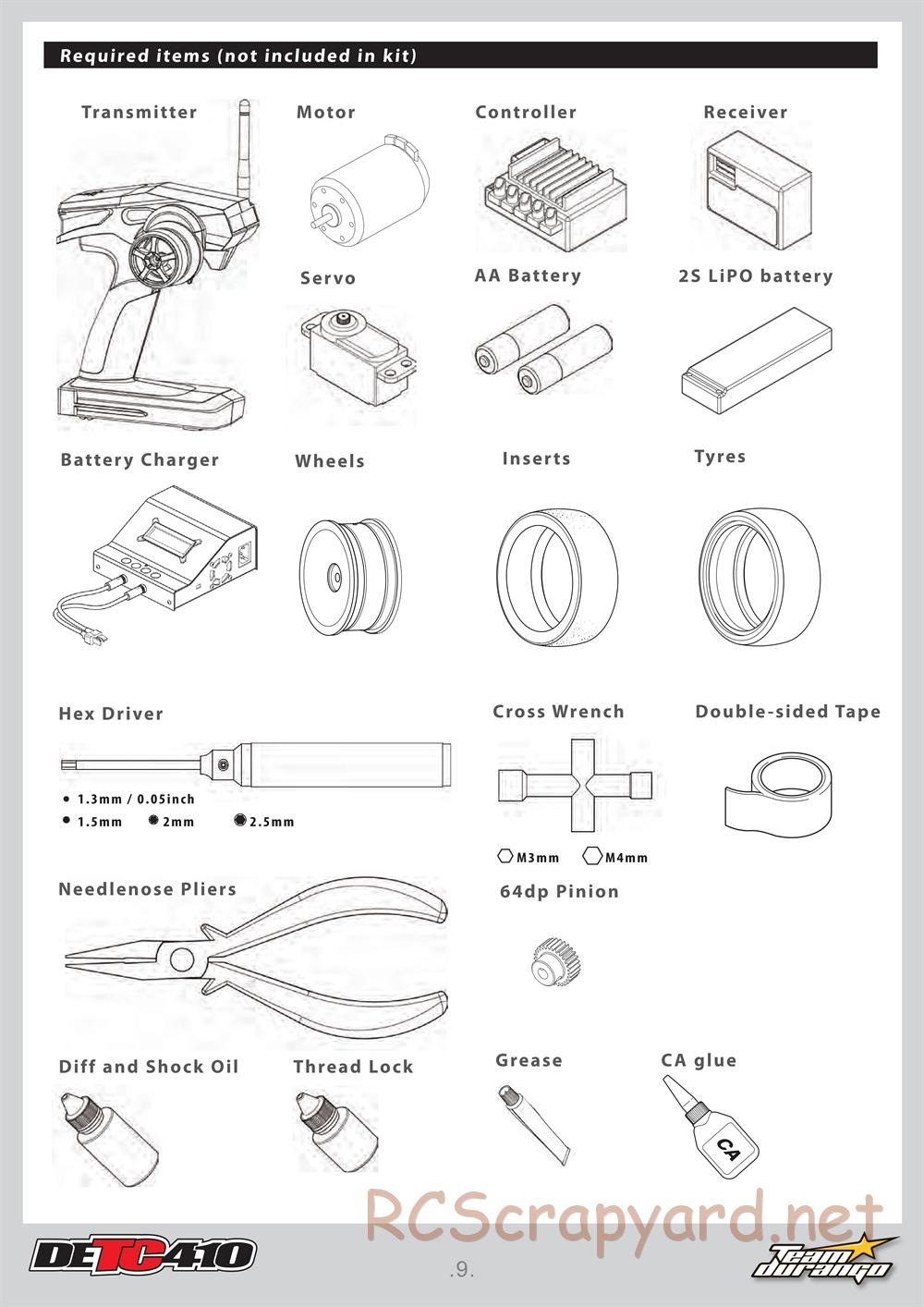 Required items (not included in kit)

Transmitter

Motor

Controller

Receiver

Servo

AA Battery

2S LiPO battery

Battery Charger

Wheels

Inserts

Tyres

Hex Driver

1.3mm / 0.05inch
1.5mm 2mm 2.5mm

Cross Wrench

M3mm M4mm

Double-sided Tape

Needlenose Pliers

64dp Pinion

Diff and Shock Oil

Thread Lock

Grease

CA glue

CA

RCScrapyard.net

DETC410

.9.

Team durango