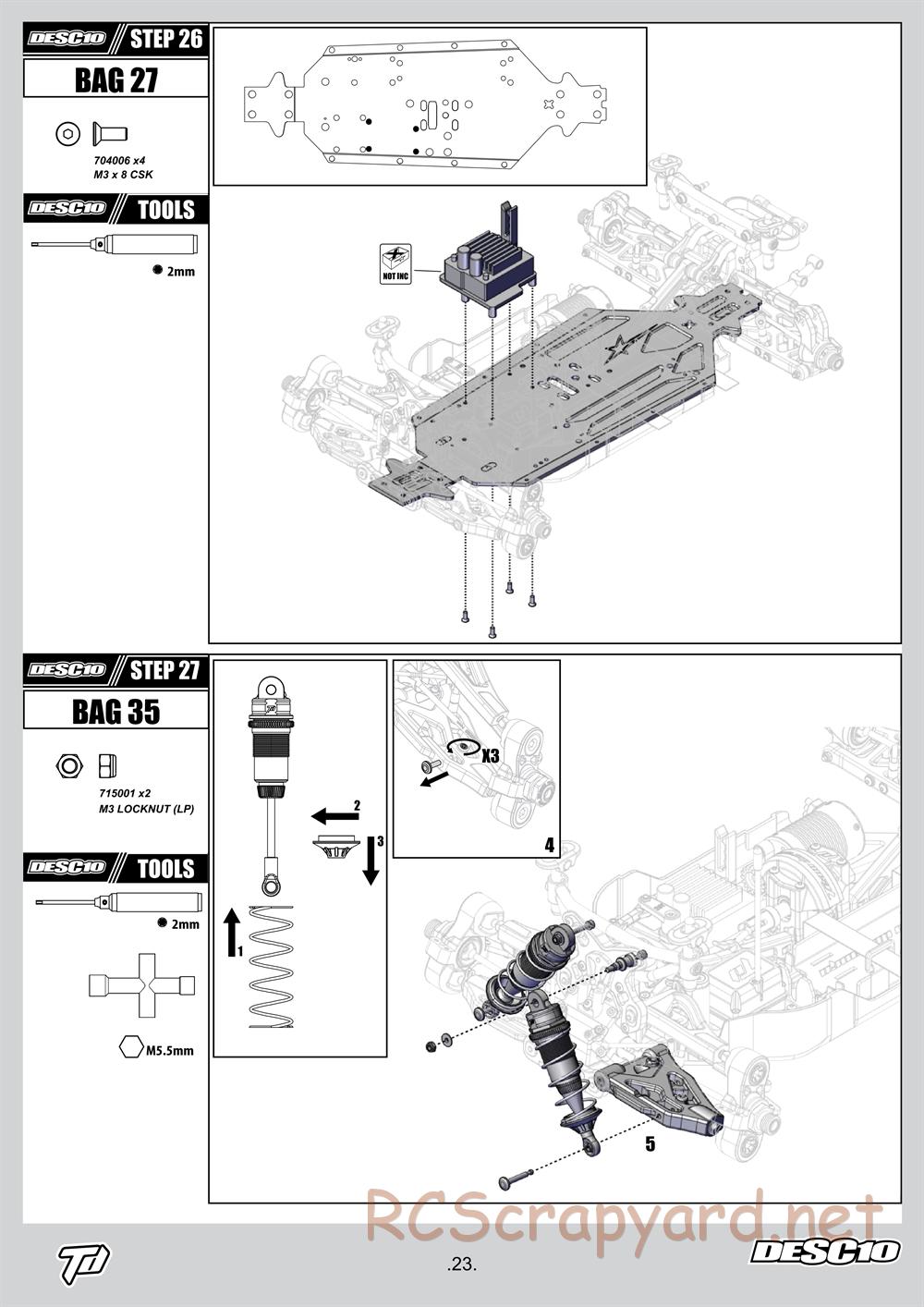 DESC10 STEP 26

BAG 27

704006 x4
M3 x 8 CSK

DESC10 TOOLS

2mm

NOT INC

DESC10 STEP 27

BAG 35

715001 x2
M3 LOCKNUT (LP)

DESC10 TOOLS

2mm

M5.5mm

2

3

1

X3

4

5

RCScrapyard.net

TD

.23.

DESC10