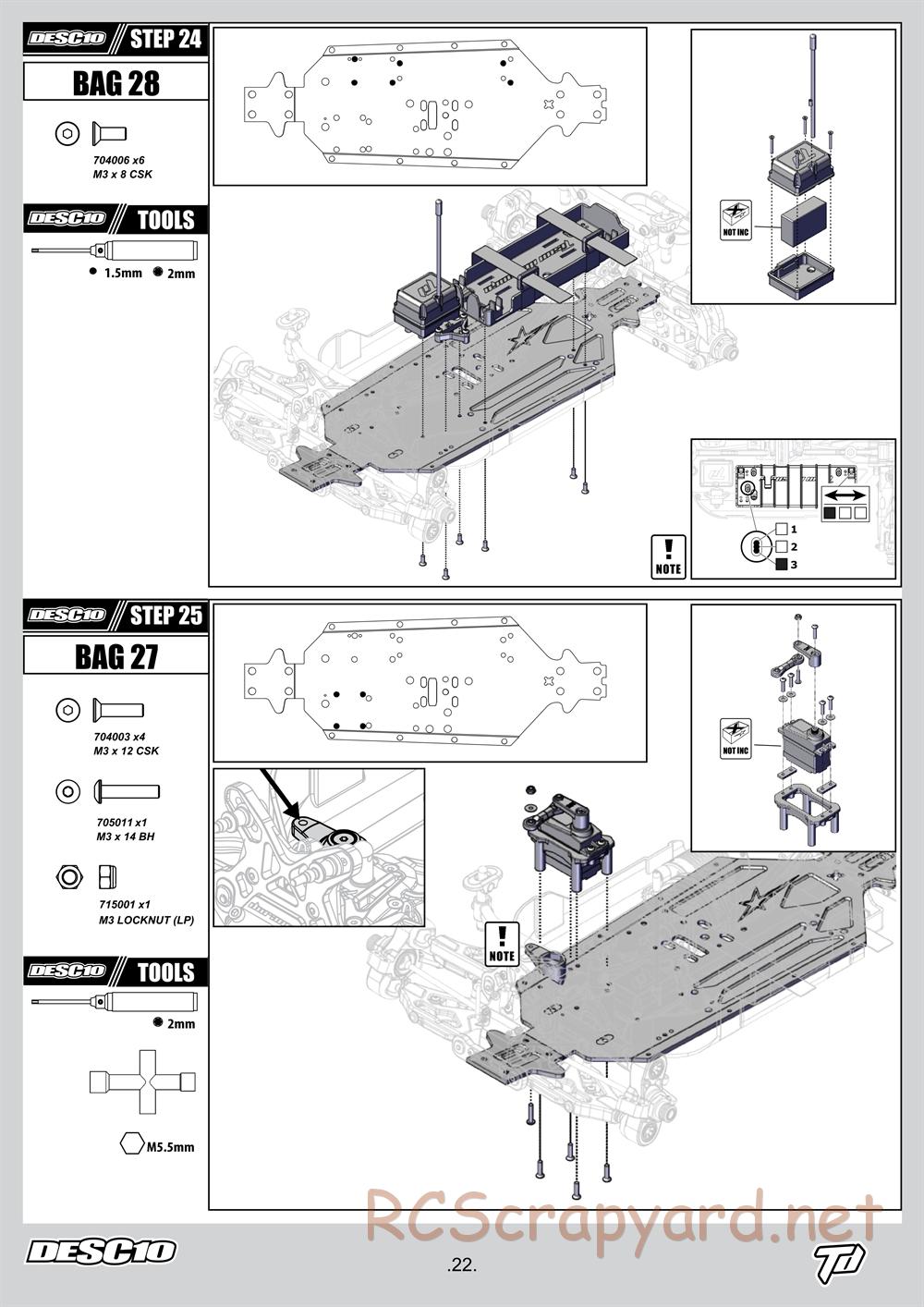 DESC10 STEP 24

BAG 28

704006 x6
M3 x 8 CSK

DESC10 TOOLS

1.5mm 2mm

NOT INC

NOTE

1
2
3

DESC10 STEP 25

BAG 27

704003 x4
M3 x 12 CSK

705011 x1
M3 x 14 BH

715001 x1
M3 LOCKNUT (LP)

DESC10 TOOLS

2mm

M5.5mm

NOT INC

NOTE

RCScrapyard.net

DESC10

.22.

TD