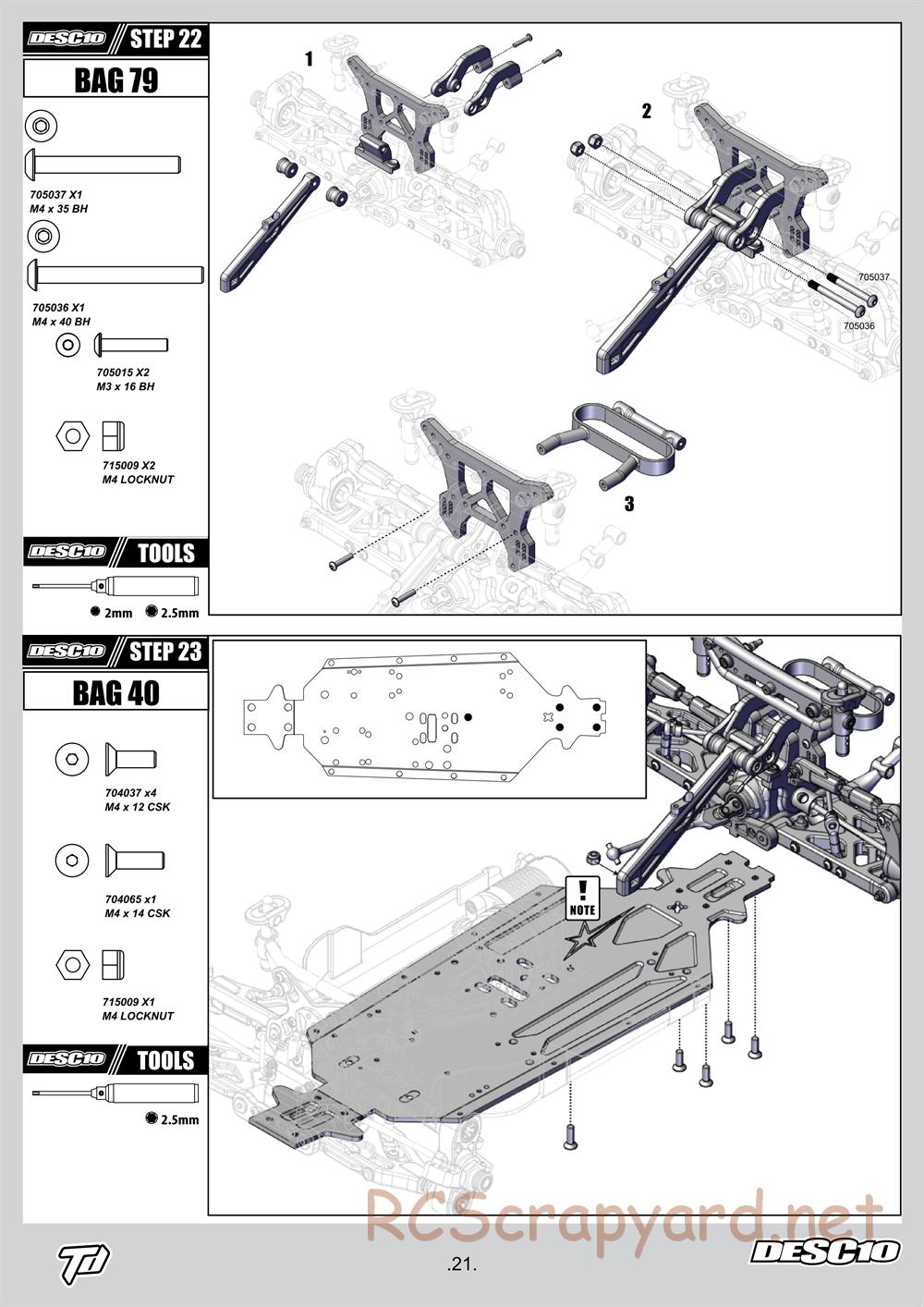 DESC10 STEP 22

BAG 79

705037 X1
M4 x 35 BH

705036 X1
M4 x 40 BH

705015 X2
M3 x 16 BH

715009 X2
M4 LOCKNUT

DESC10 TOOLS

2mm 2.5mm

1

2

705037

705036

3

DESC10 STEP 23

BAG 40

704037 x4
M4 x 12 CSK

704065 x1
M4 x 14 CSK

715009 X1
M4 LOCKNUT

DESC10 TOOLS

2.5mm

!
NOTE

RCScrapyard.net

TD

.21.

DESC10