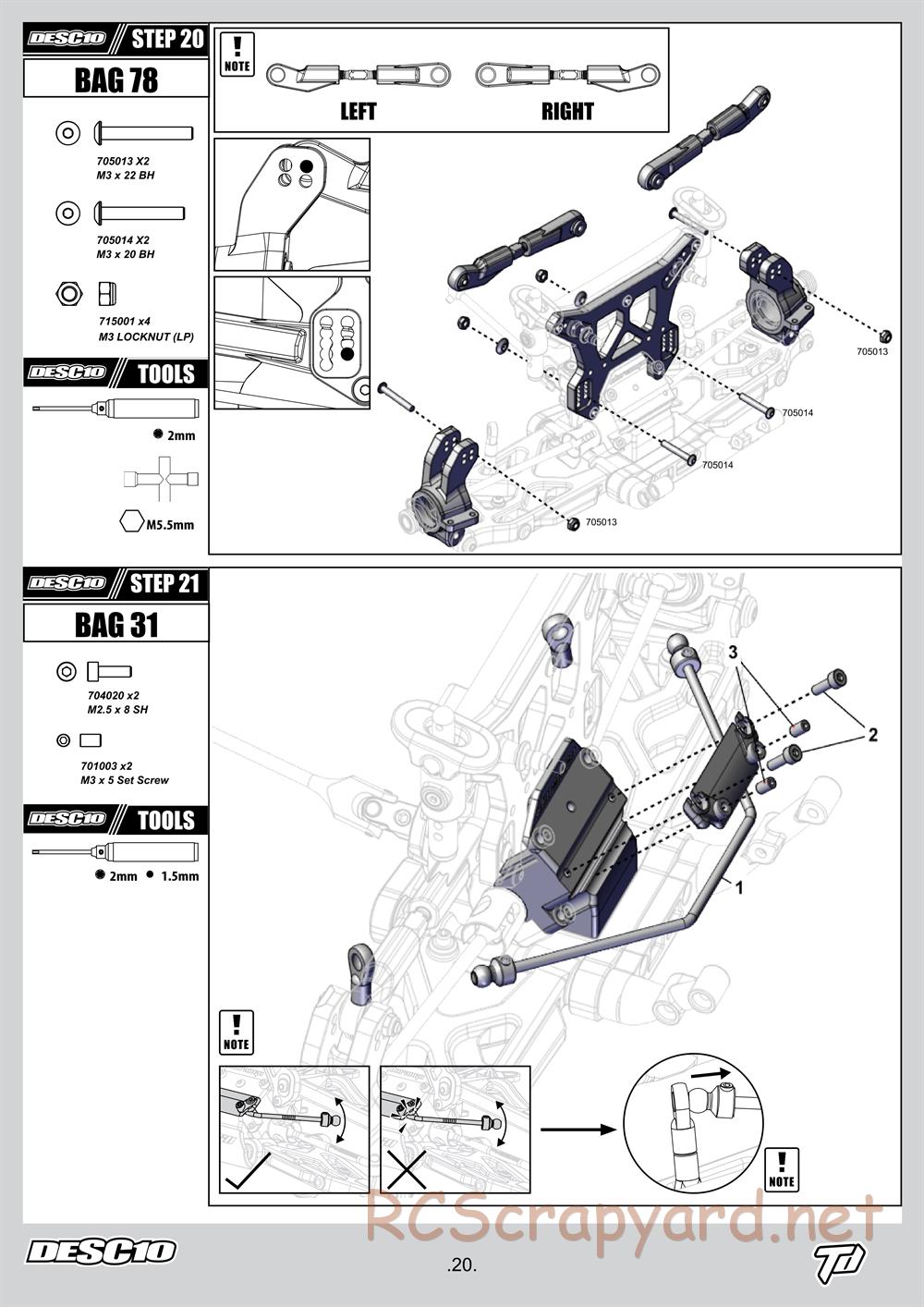 DESC10 STEP 20

BAG 78

705013 X2
M3 x 22 BH

705014 X2
M3 x 20 BH

715001 x4
M3 LOCKNUT (LP)

DESC10 TOOLS

2mm

M5.5mm

NOTE

LEFT

RIGHT

705013

705014

705014

705013

DESC10 STEP 21

BAG 31

704020 x2
M2.5 x 8 SH

701003 x2
M3 x 5 Set Screw

DESC10 TOOLS

2mm 1.5mm

3

2

1

NOTE

NOTE

RCScrapyard.net

DESC10

.20.

TD