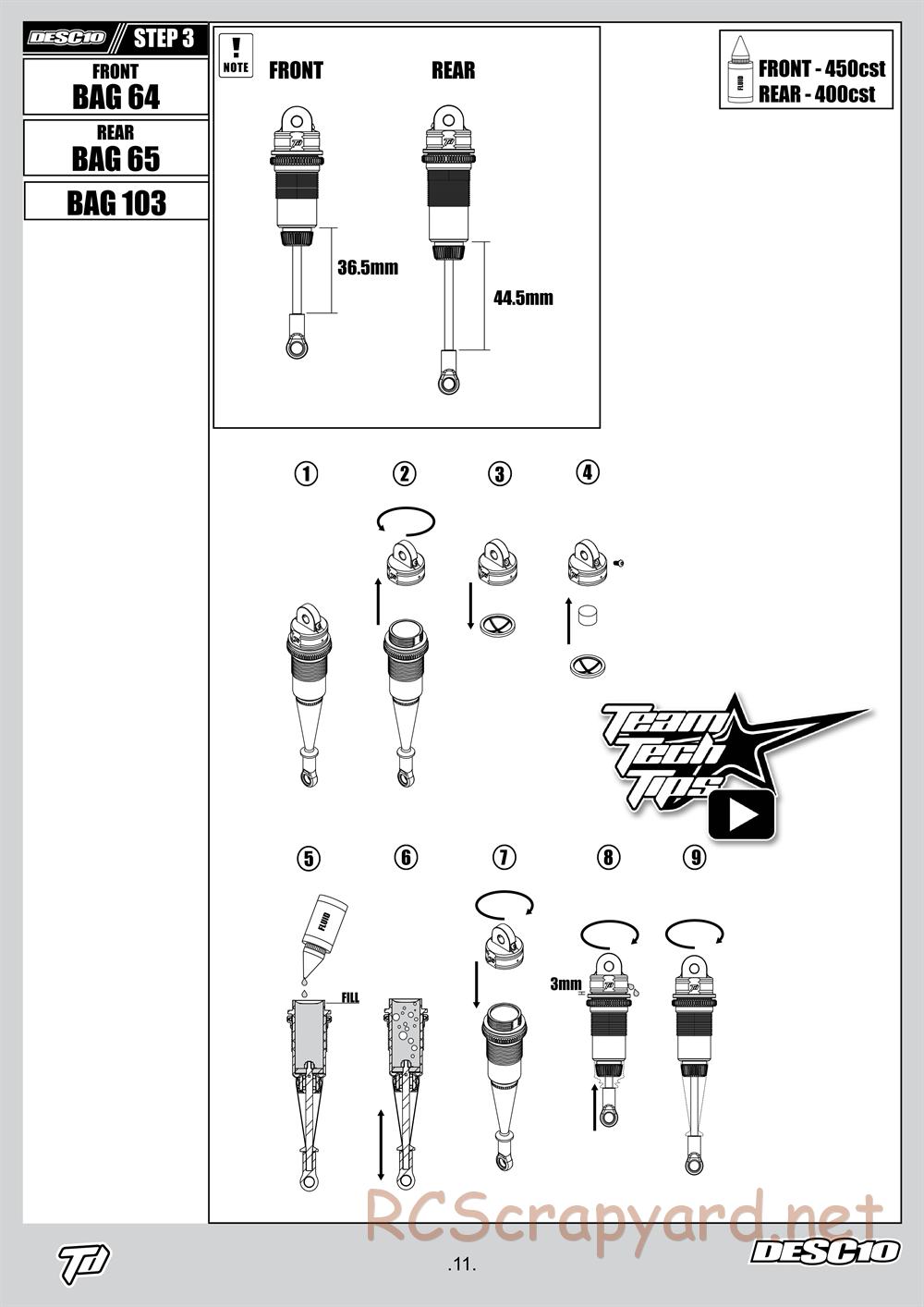 DESC10 STEP 3

FRONT
BAG 64

REAR
BAG 65

BAG 103

!
NOTE

FRONT

REAR

36.5mm

44.5mm

FLUID

FRONT - 450cst
REAR - 400cst

①

②

③

④

Team Tech Tips

⑤

⑥

⑦

⑧

⑨

FLUID

FILL

3mm

RCScrapyard.net

TD

.11.

DESC10