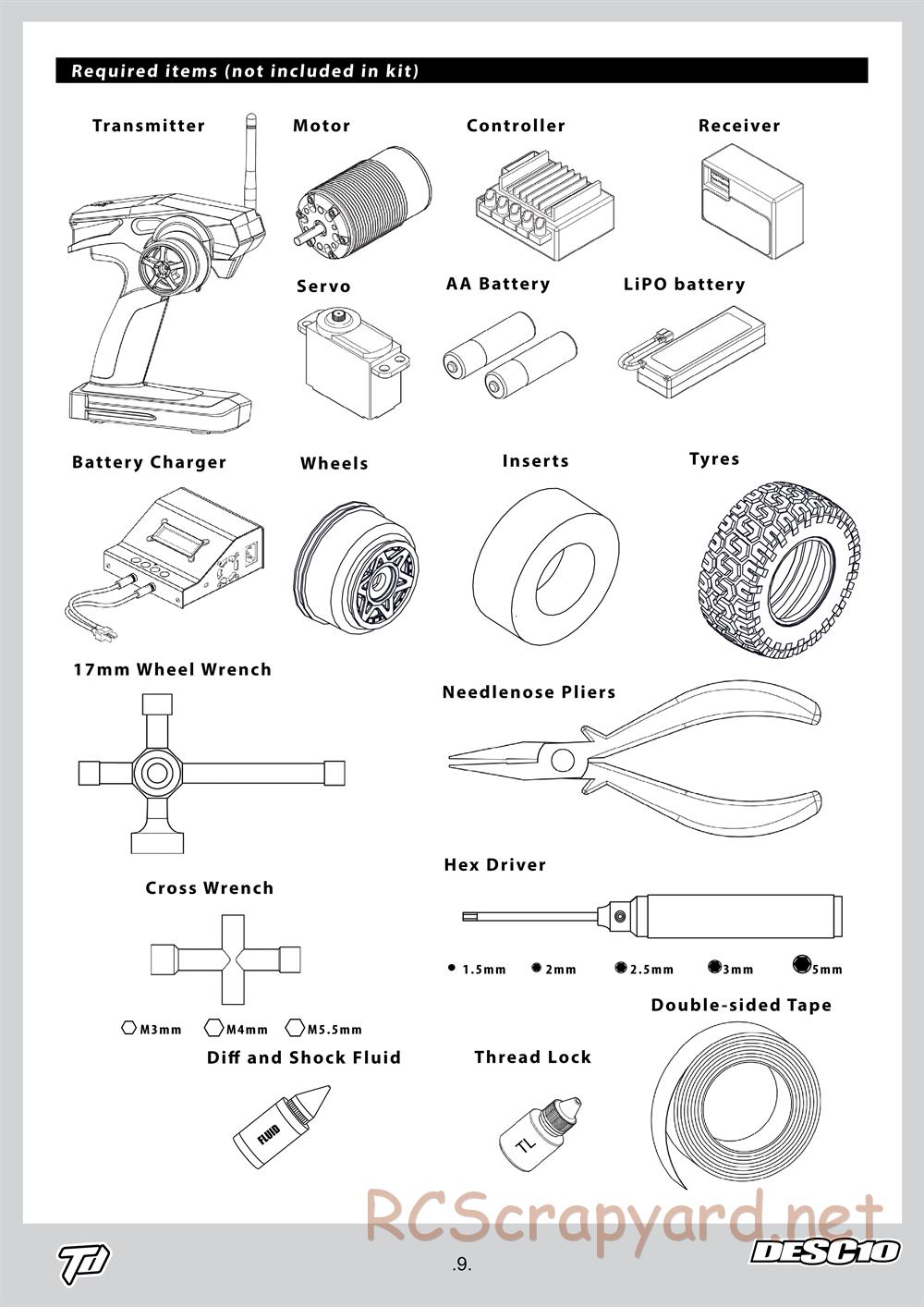 Required items (not included in kit)

Transmitter

Motor

Controller

Receiver

Servo

AA Battery

LiPO battery

Battery Charger

Wheels

Inserts

Tyres

17mm Wheel Wrench

Needlenose Pliers

Hex Driver

1.5mm 2mm 2.5mm 3mm 5mm

Cross Wrench

M3mm M4mm M5.5mm

Double-sided Tape

Diff and Shock Fluid

FLUID

Thread Lock

TL

RCScrapyard.net

TD

.9.

DESC10