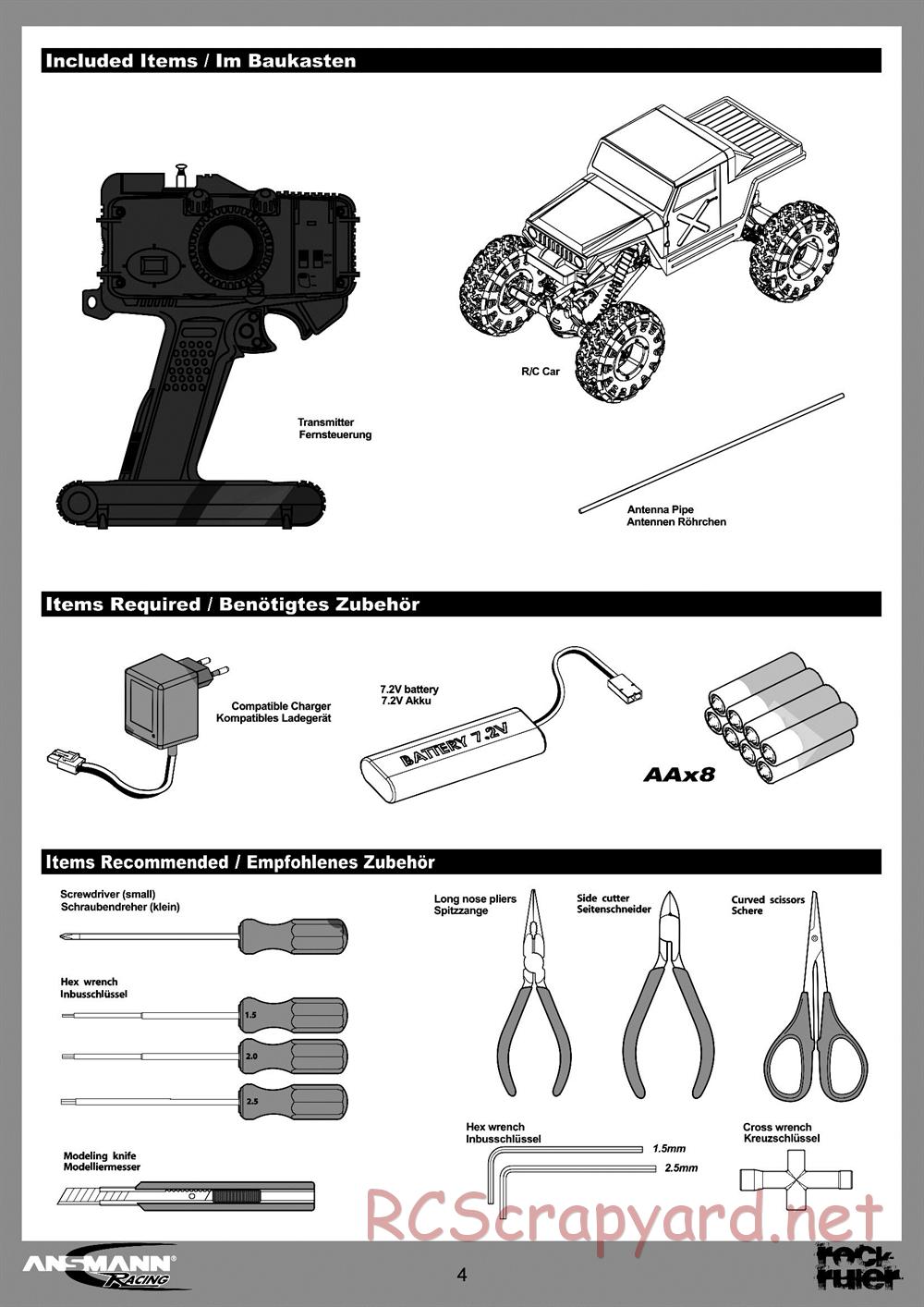 Included Items / Im Baukasten

Transmitter
Fernsteuerung

R/C Car

Antenna Pipe
Antennen Röhrchen

Items Required / Benötigtes Zubehör

Compatible Charger
Kompatibles Ladegerät

7.2V battery
7.2V Akku

BATTERY 7.2V

AAx8

Items Recommended / Empfohlenes Zubehör

Screwdriver (small)
Schraubendreher (klein)

Hex wrench
Inbusschlüssel

1.5

2.0

2.5

Modeling knife
Modelliermesser

Long nose pliers
Spitzzange

Side cutter
Seitenschneider

Curved scissors
Schere

Hex wrench
Inbusschlüssel

1.5mm

2.5mm

Cross wrench
Kreuzschlüssel

RCScrapyard.net

ANSMANN RACING

4

rock ruler